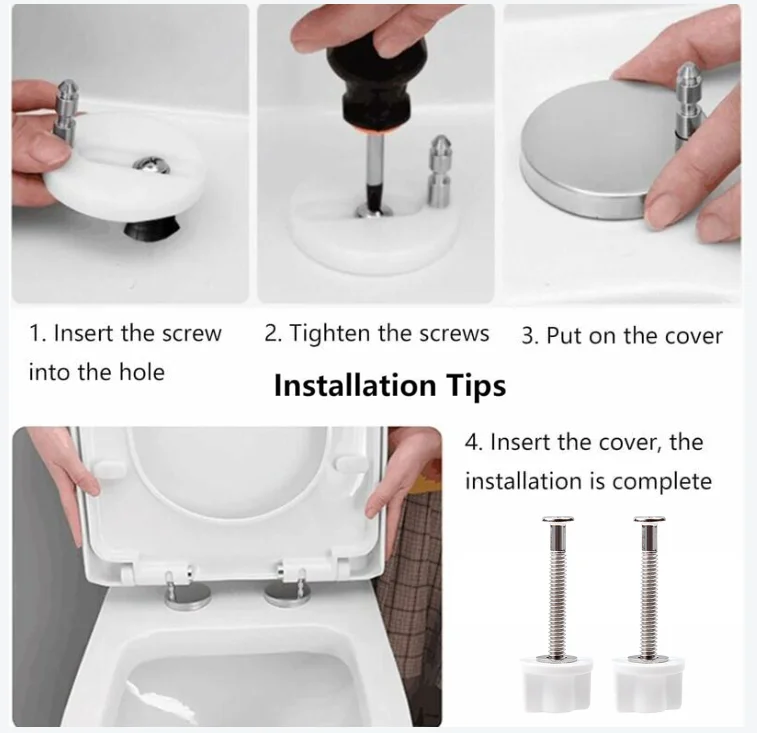 1. Insert the screw into the hole

2. Tighten the screws

3. Put on the cover

Installation Tips

4. Insert the cover, the installation is complete